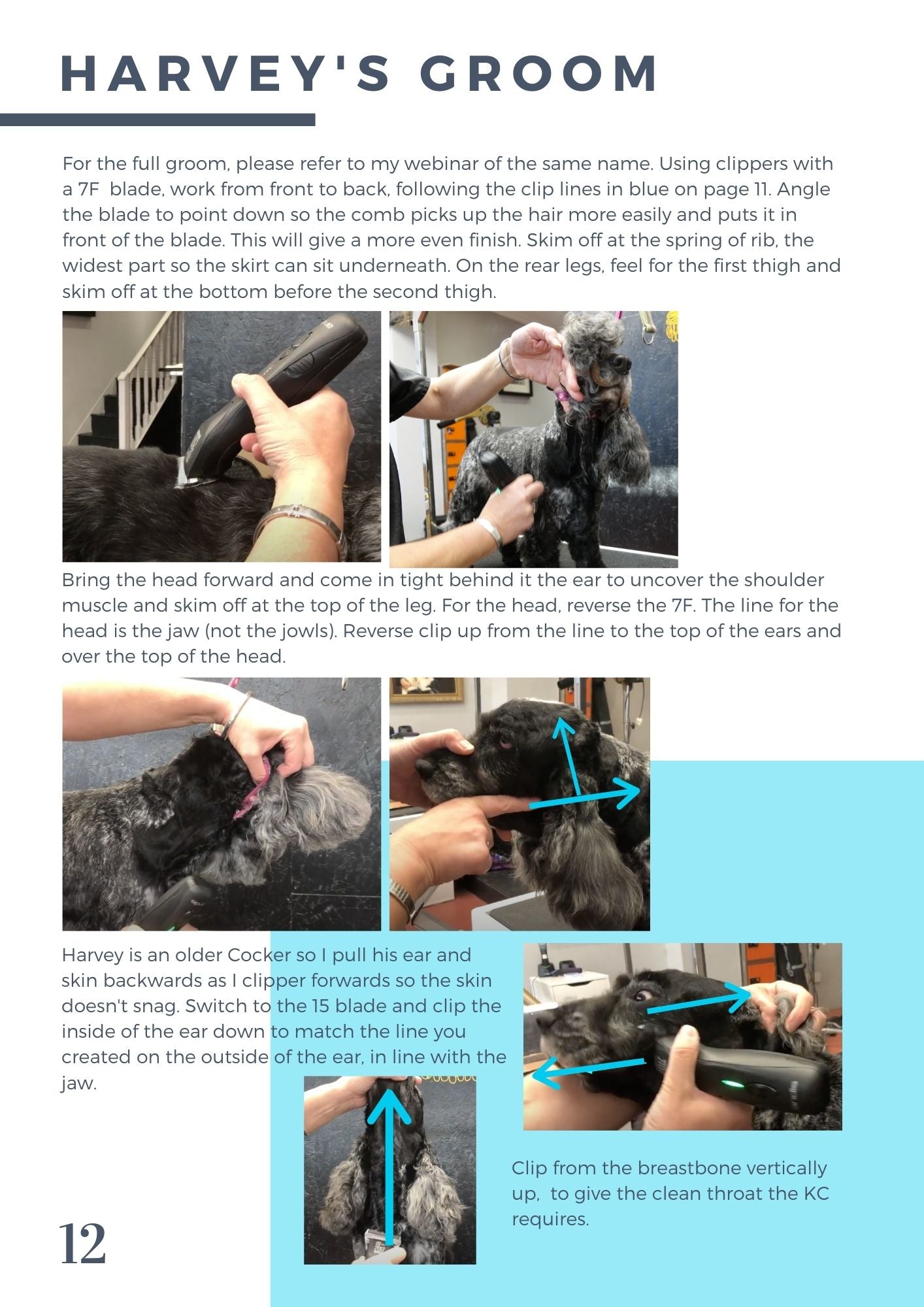 HARVEY'S GROOM

For the full groom, please refer to my webinar of the same name. Using clippers with a 7F blade, work from front to back, following the clip lines in blue on page 11. Angle the blade to point down so the comb picks up the hair more easily and puts it in front of the blade. This will give a more even finish. Skim off at the spring of rib, the widest part so the skirt can sit underneath. On the rear legs, feel for the first thigh and skim off at the bottom before the second thigh.

Bring the head forward and come in tight behind it the ear to uncover the shoulder muscle and skim off at the top of the leg. For the head, reverse the 7F. The line for the head is the jaw (not the jowls). Reverse clip up from the line to the top of the ears and over the top of the head.

Harvey is an older Cocker so I pull his ear and skin backwards as I clipper forwards so the skin doesn't snag. Switch to the 15 blade and clip the inside of the ear down to match the line you created on the outside of the ear, in line with the jaw.

Clip from the breastbone vertically up, to give the clean throat the KC requires.

12